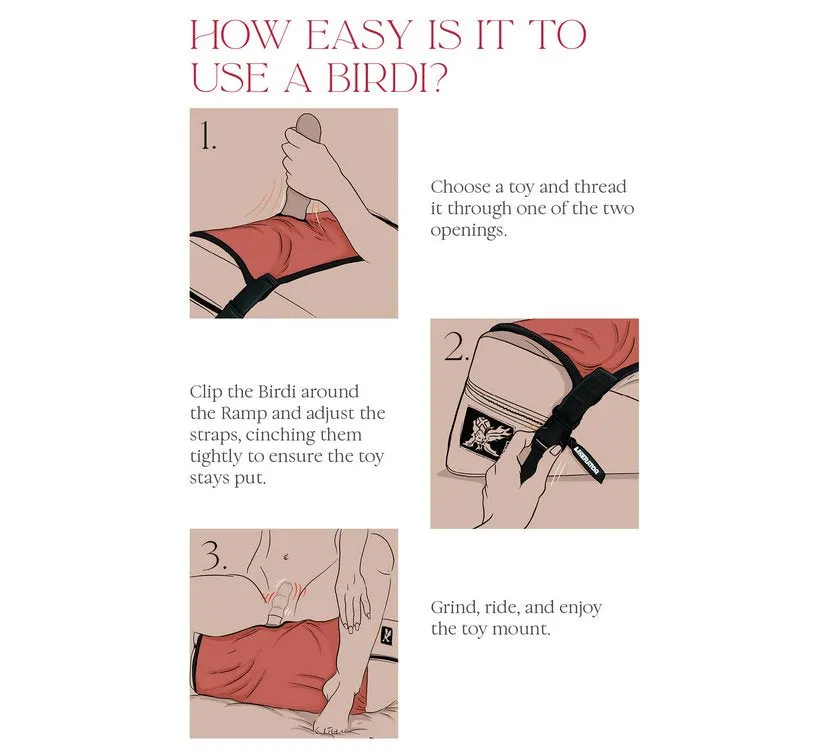 HOW EASY IS IT TO USE A BIRDI?

1.

Choose a toy and thread it through one of the two openings.

2.

LIBERATOR

Clip the Birdi around the Ramp and adjust the straps, cinching them tightly to ensure the toy stays put.

3.

Grind, ride, and enjoy the toy mount.